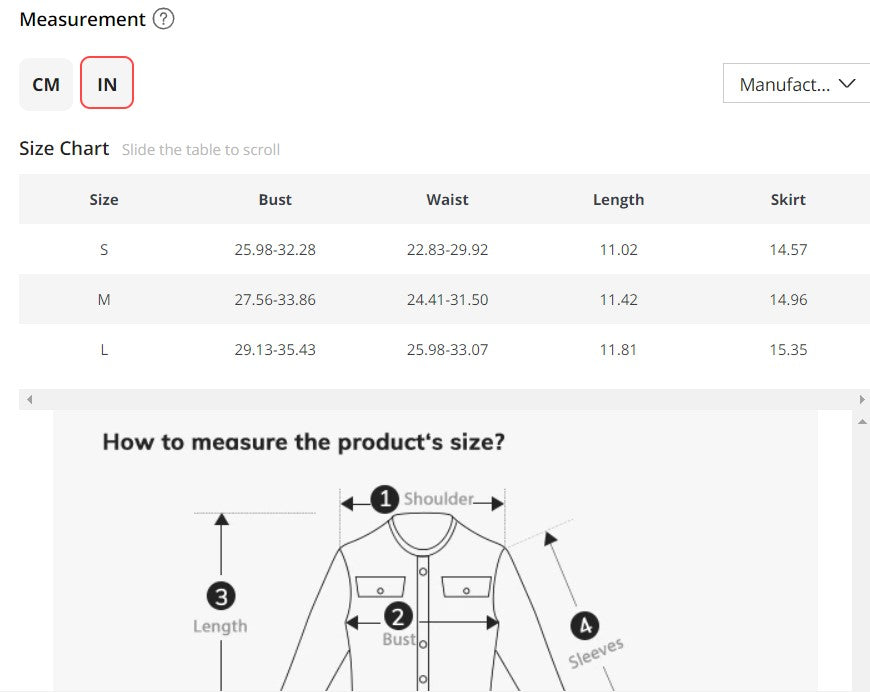 Measurement ?

CM IN

Manufact...

Size Chart Slide the table to scroll

| Size | Bust | Waist | Length | Skirt |
|---|---|---|---|---|
| S | 25.98-32.28 | 22.83-29.92 | 11.02 | 14.57 |
| M | 27.56-33.86 | 24.41-31.50 | 11.42 | 14.96 |
| L | 29.13-35.43 | 25.98-33.07 | 11.81 | 15.35 |

How to measure the product's size?

1 Shoulder

3 Length

2 Bust

4 Sleeves