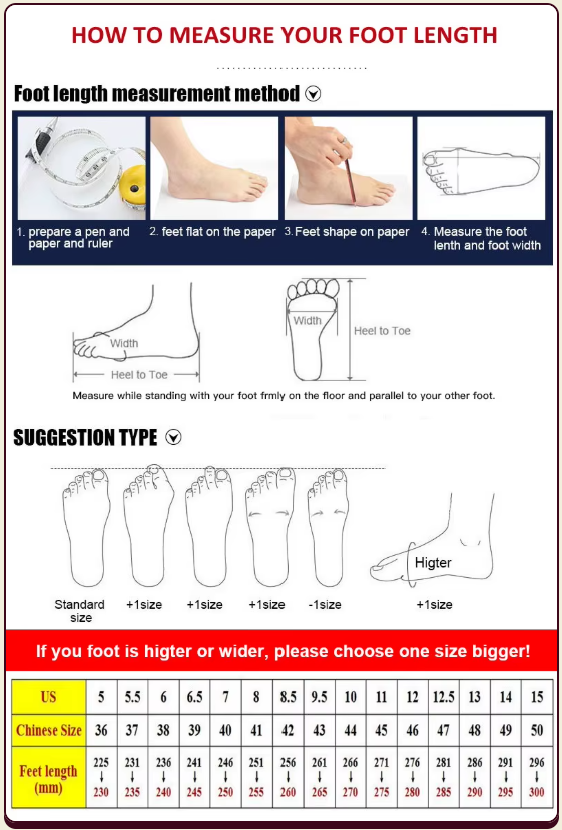 HOW TO MEASURE YOUR FOOT LENGTH

Foot length measurement method

1. prepare a pen and paper and ruler
2. feet flat on the paper
3. Feet shape on paper
4. Measure the foot lenth and foot width

Width
Heel to Toe
Width
Heel to Toe

Measure while standing with your foot frmly on the floor and parallel to your other foot.

SUGGESTION TYPE

Standard size
+1size
+1size
+1size
-1size
Higter
+1size

If you foot is higter or wider, please choose one size bigger!

| US | 5 | 5.5 | 6 | 6.5 | 7 | 8 | 8.5 | 9.5 | 10 | 11 | 12 | 12.5 | 13 | 14 | 15 |
|---|---|---|---|---|---|---|---|---|---|---|---|---|---|---|---|
| Chinese Size | 36 | 37 | 38 | 39 | 40 | 41 | 42 | 43 | 44 | 45 | 46 | 47 | 48 | 49 | 50 |
| Feet length (mm) | 225 ↓ 230 | 231 ↓ 235 | 236 ↓ 240 | 241 ↓ 245 | 246 ↓ 250 | 251 ↓ 255 | 256 ↓ 260 | 261 ↓ 265 | 266 ↓ 270 | 271 ↓ 275 | 276 ↓ 280 | 281 ↓ 285 | 286 ↓ 290 | 291 ↓ 295 | 296 ↓ 300 |